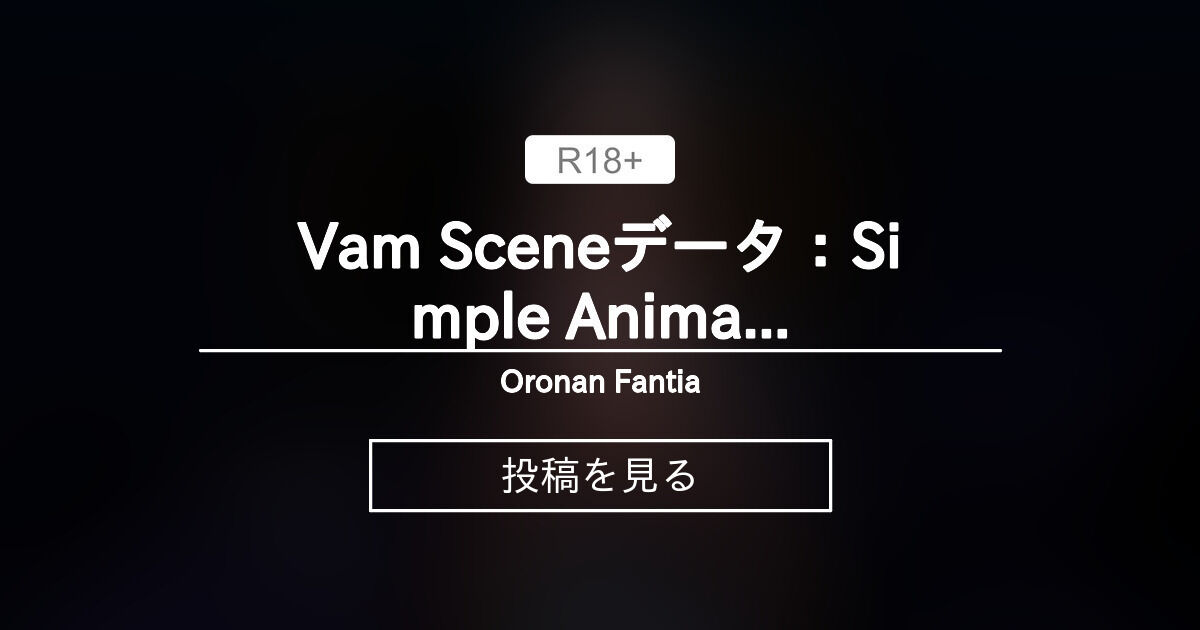 R18+

Vam Sceneデータ：Simple Anima...

Oronan Fantia

投稿を見る