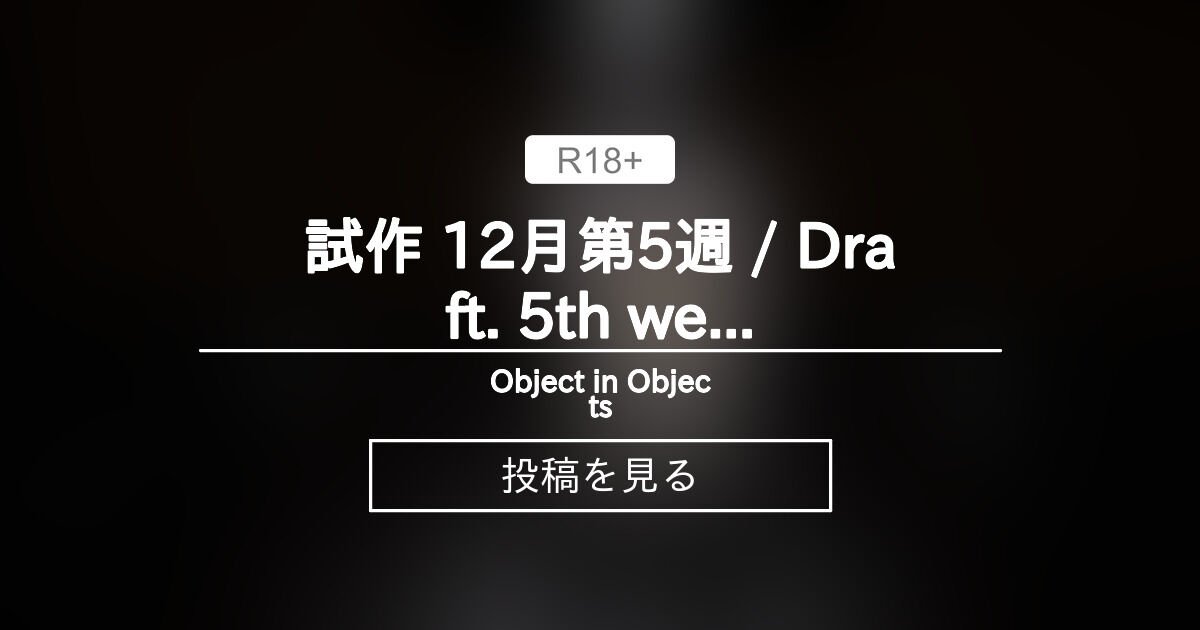 R18+

試作 12月第5週 / Draft. 5th we...

Object in Objects

投稿を見る