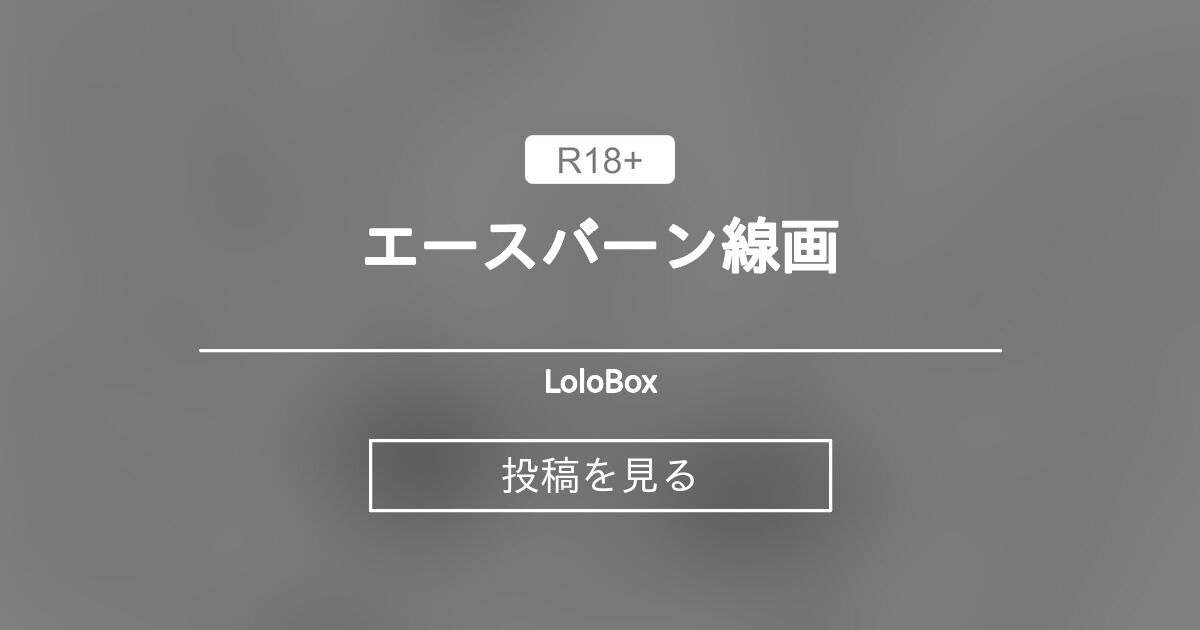 R18+

エースバーン線画

LoloBox

投稿を見る