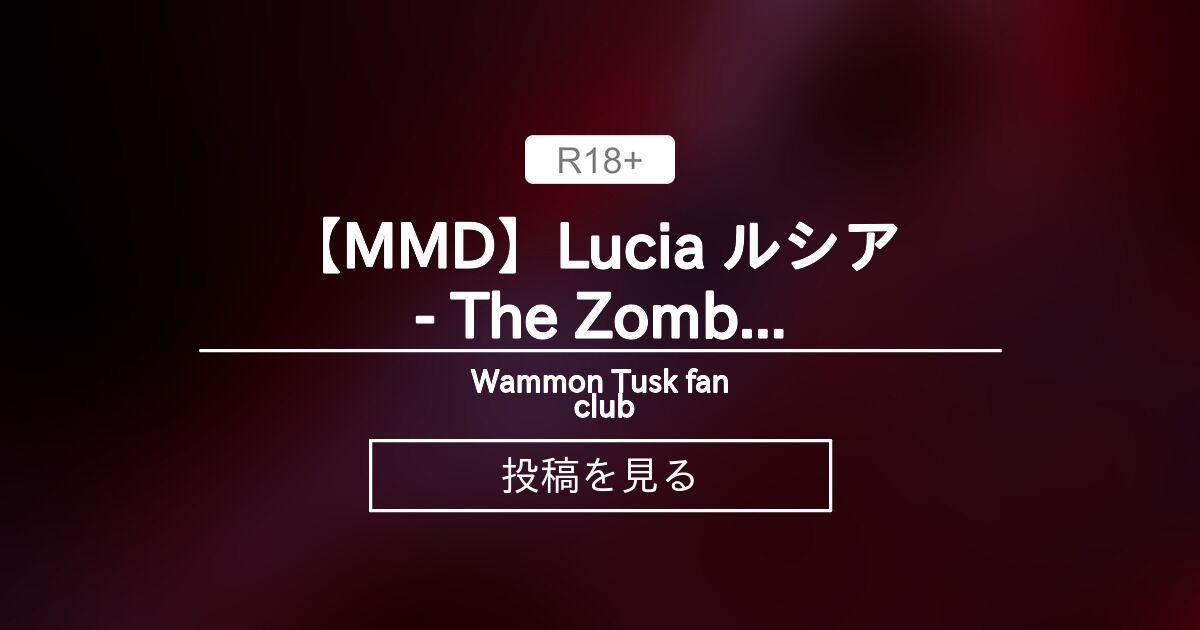 R18+

【MMD】Lucia ルシア - The Zomb...

Wammon Tusk fan club

投稿を見る