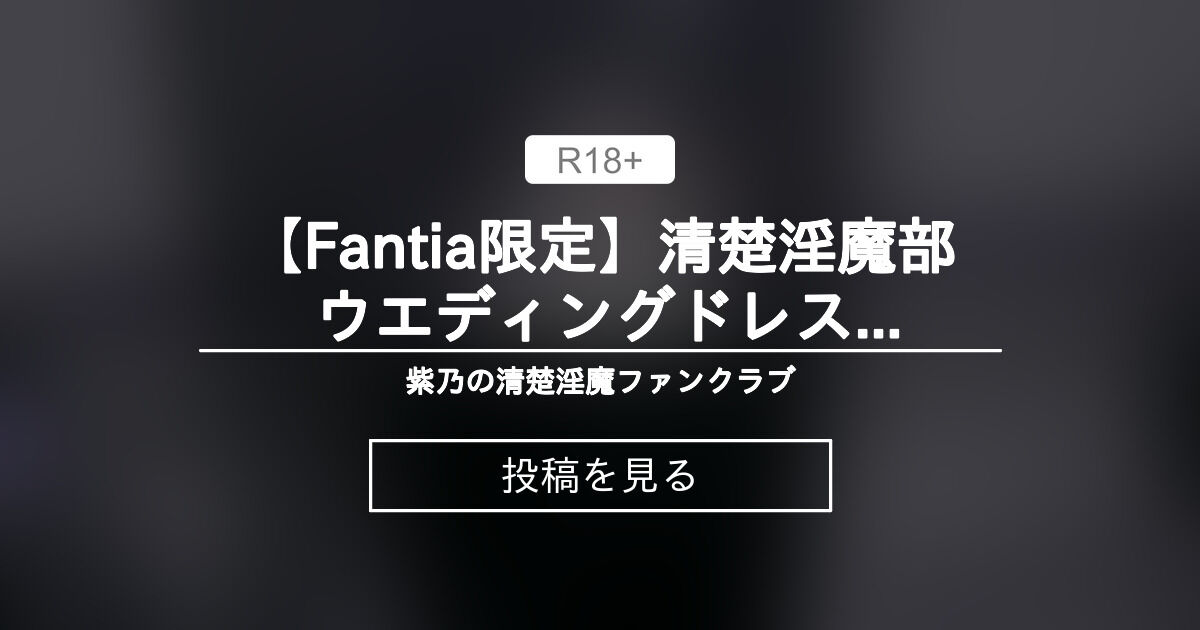 R18+

【Fantia限定】清楚淫魔部 ウエディングドレス...

紫乃の清楚淫魔ファンクラブ

投稿を見る