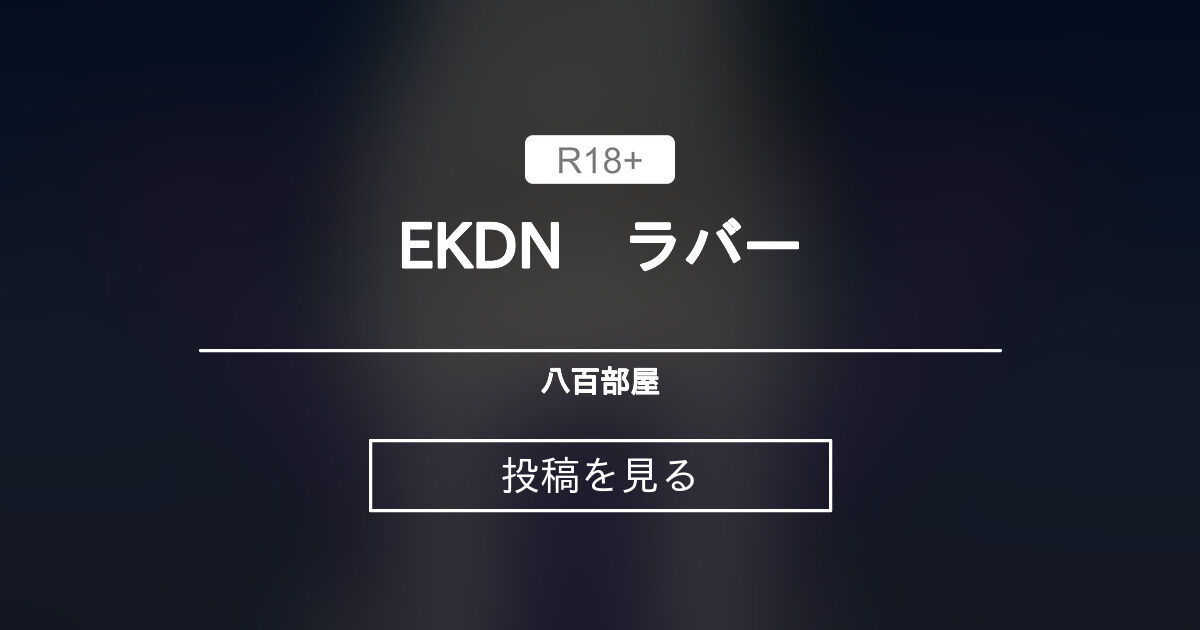 R18+

EKDN　ラバー

八百部屋

投稿を見る