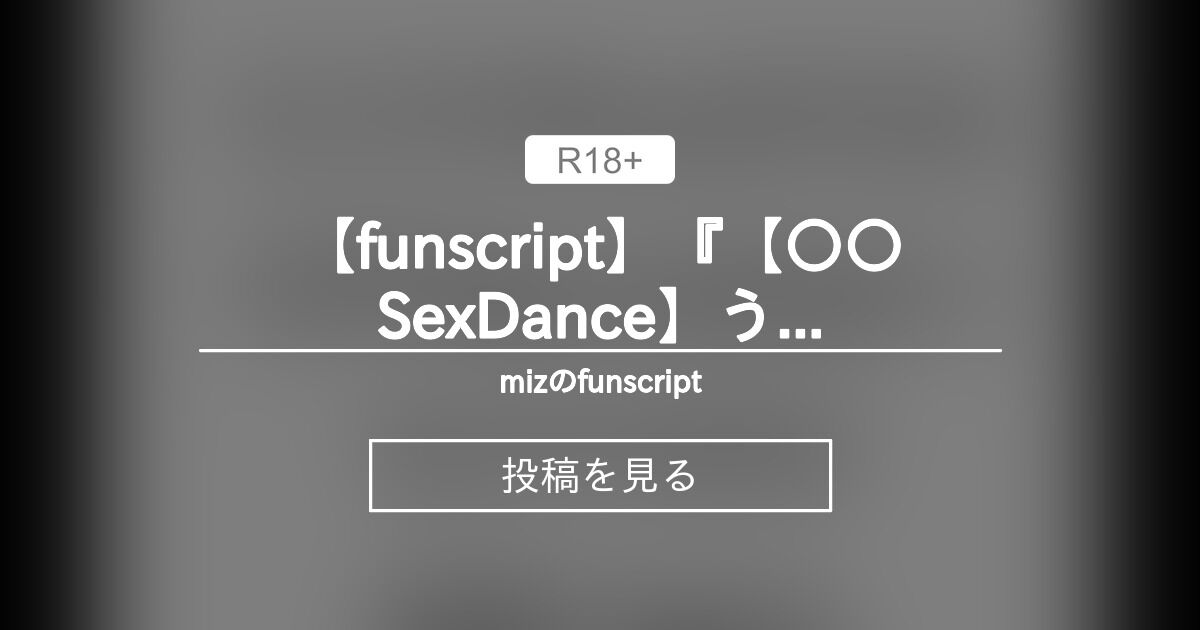 R18+

【funscript】『【〇〇 SexDance】う...

mizのfunscript

投稿を見る